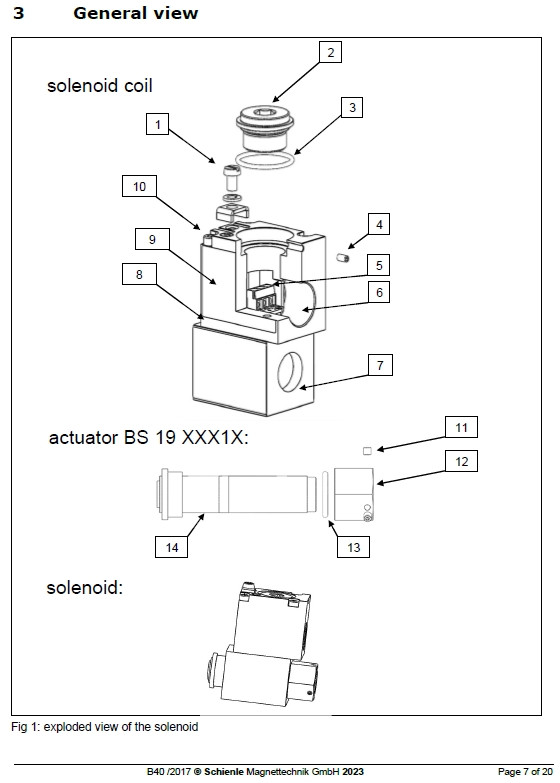 3 General view

solenoid coil

2

3

1

10

4

9

5

8

6

7

actuator BS 19 XXX1X:

11

12

14

13

solenoid:

Fig 1: exploded view of the solenoid

B40 /2017 © Schienle Magnettechnik GmbH 2023

Page 7 of 20